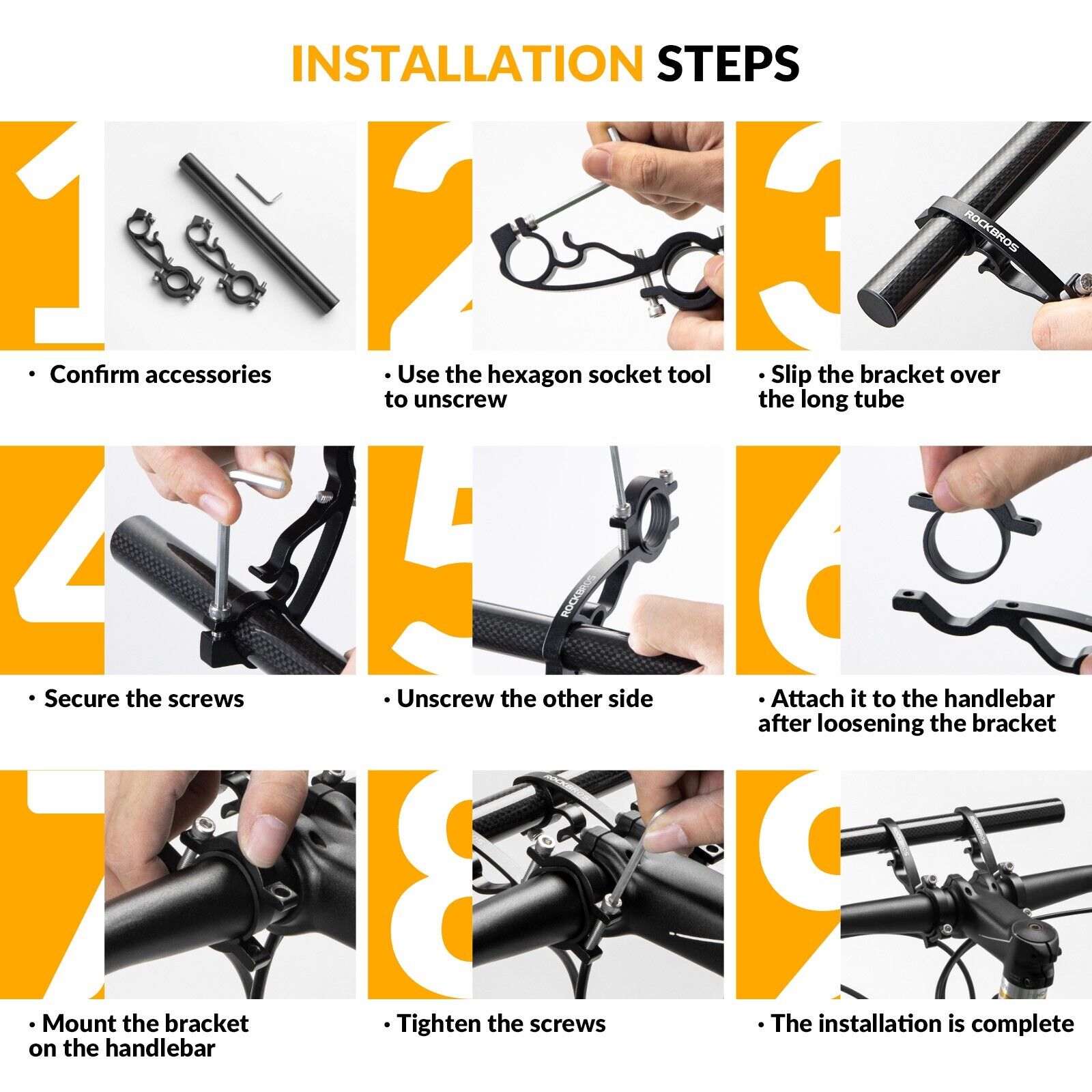 INSTALLATION STEPS

1

· Confirm accessories

2

· Use the hexagon socket tool to unscrew

3

ROCKBROS

· Slip the bracket over the long tube

4

· Secure the screws

5

ROCKBROS

· Unscrew the other side

6

· Attach it to the handlebar after loosening the bracket

7

· Mount the bracket on the handlebar

8

ROCKBROS

· Tighten the screws

9

ROCKBROS

· The installation is complete