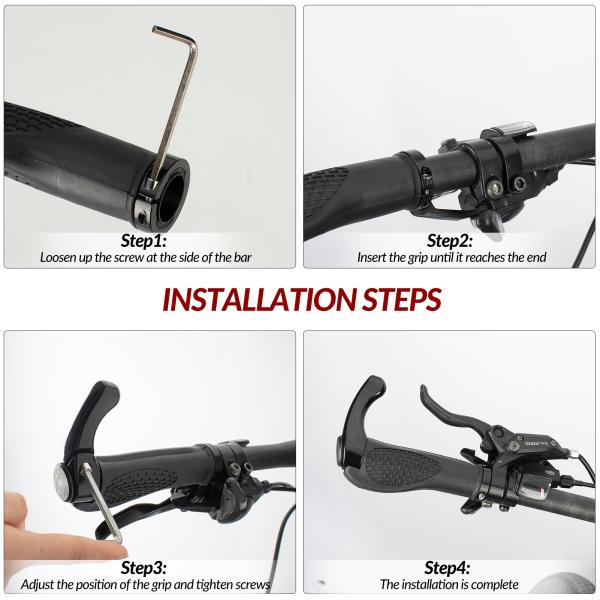 Step1:
Loosen up the screw at the side of the bar

Step2:
Insert the grip until it reaches the end

INSTALLATION STEPS

Step3:
Adjust the position of the grip and tighten screws

Step4:
The installation is complete